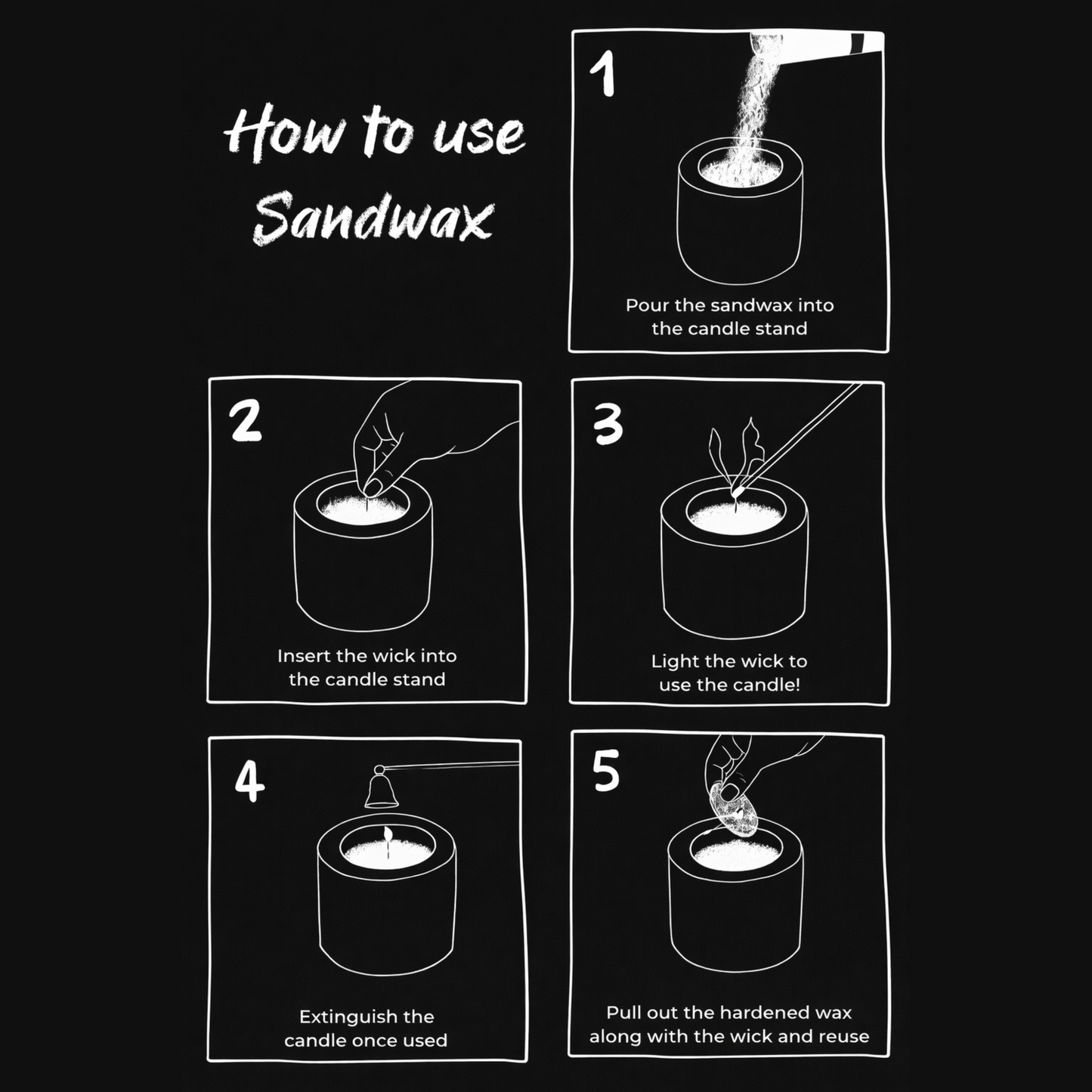 How to use Sandwax

1

Pour the sandwax into the candle stand

2

Insert the wick into the candle stand

3

Light the wick to use the candle!

4

Extinguish the candle once used

5

Pull out the hardened wax along with the wick and reuse